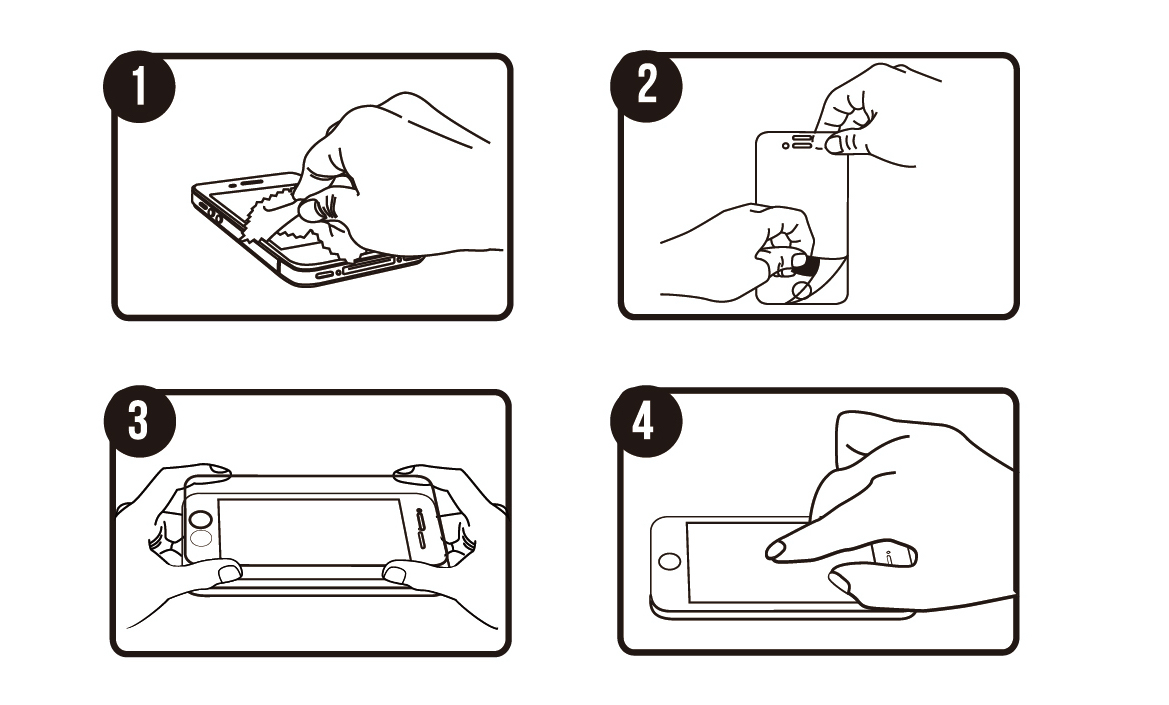 1

2

3

4